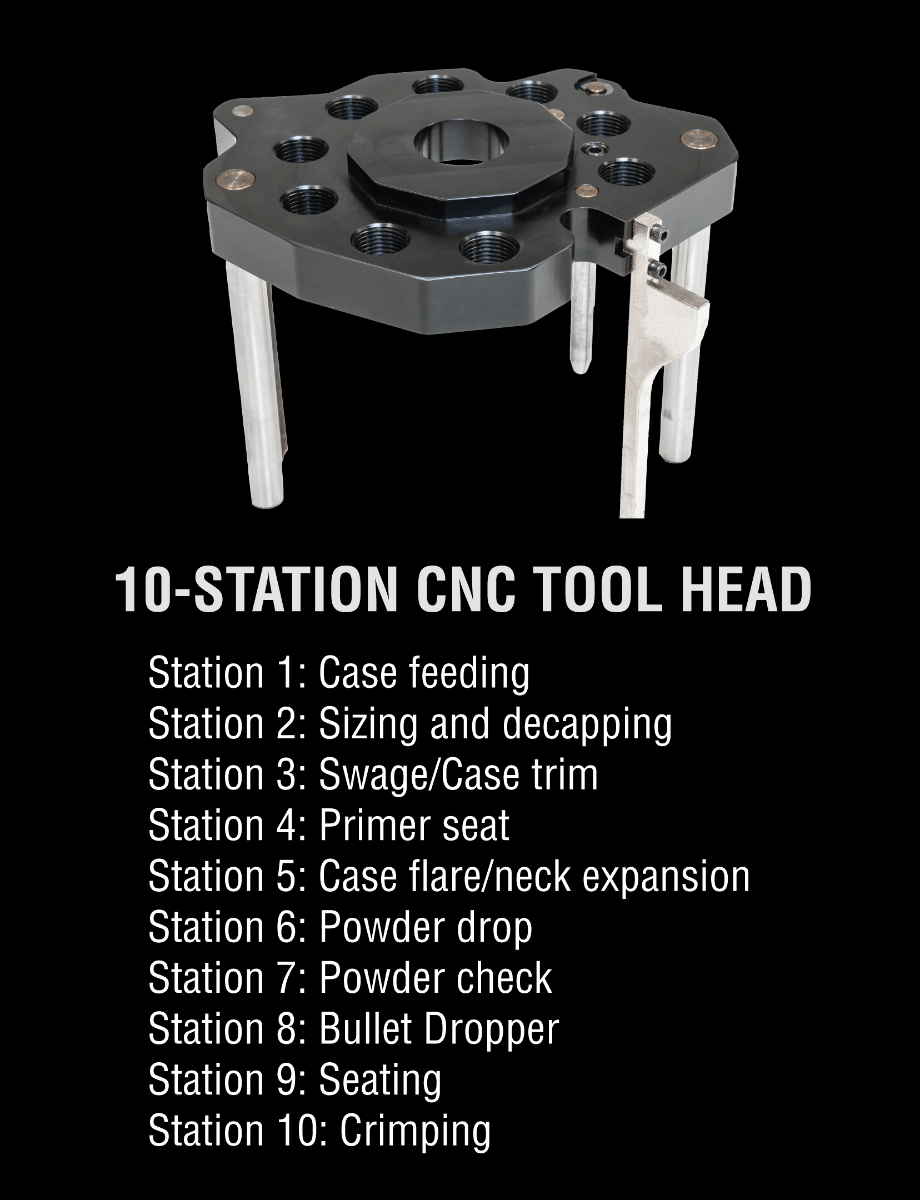 10-STATION CNC TOOL HEAD

Station 1: Case feeding
Station 2: Sizing and decapping
Station 3: Swage/Case trim
Station 4: Primer seat
Station 5: Case flare/neck expansion
Station 6: Powder drop
Station 7: Powder check
Station 8: Bullet Dropper
Station 9: Seating
Station 10: Crimping